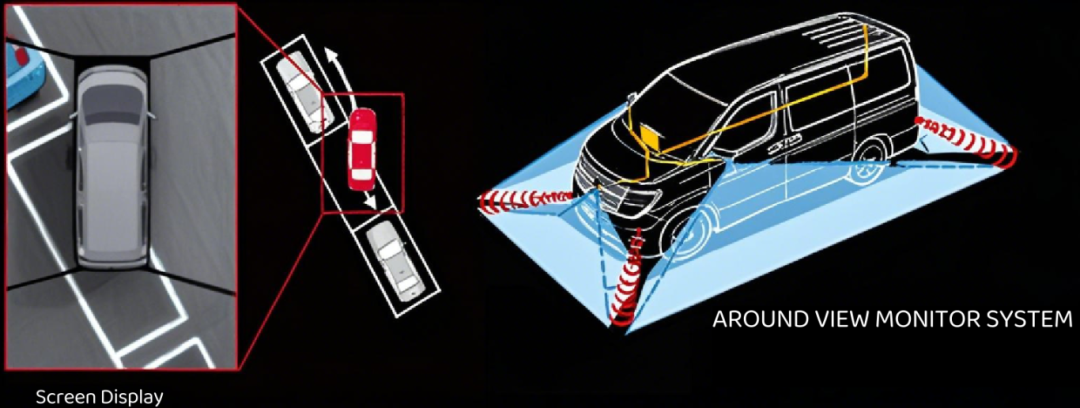 Screen Display

AROUND VIEW MONITOR SYSTEM